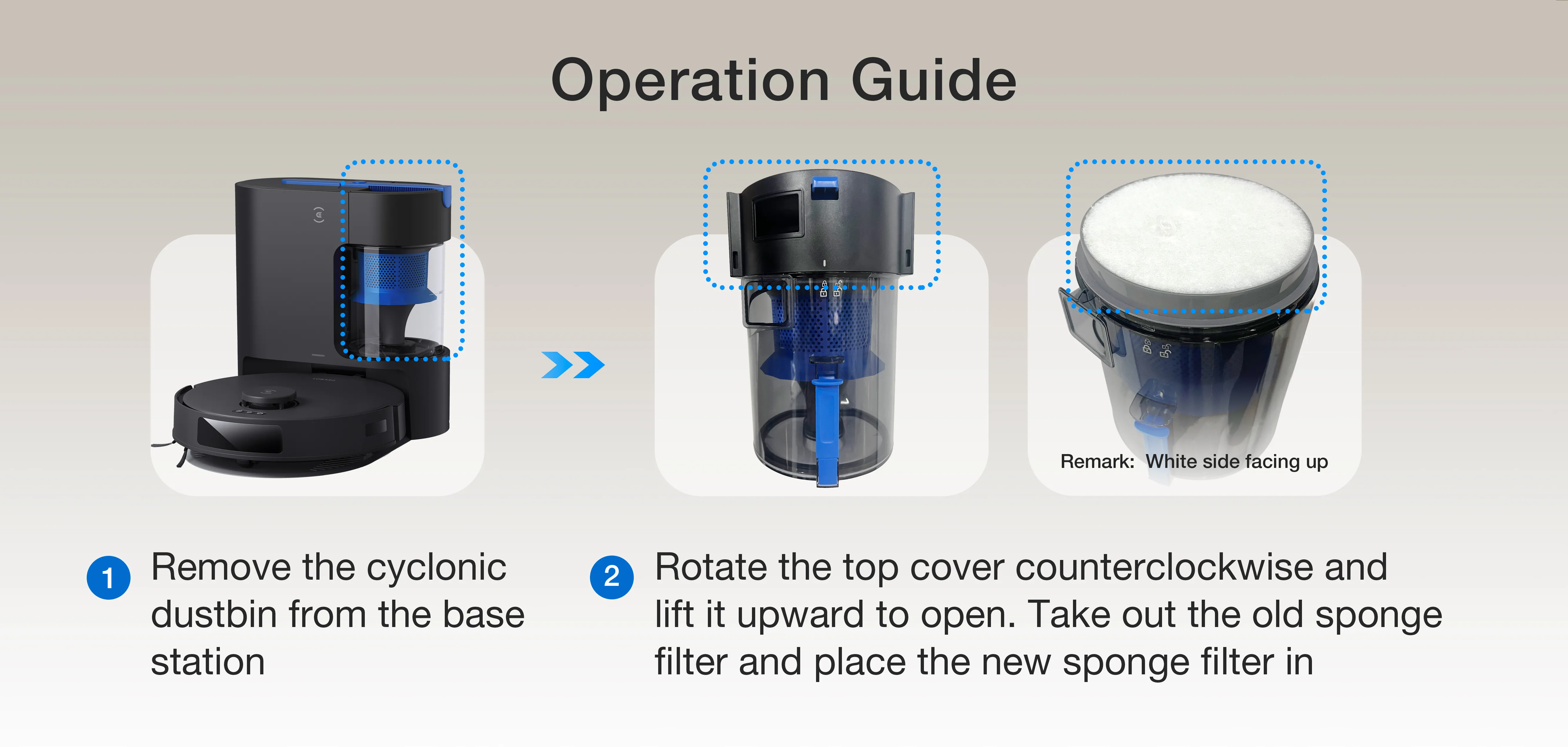 Operation Guide

Remark: White side facing up

1 Remove the cyclonic dustbin from the base station

2 Rotate the top cover counterclockwise and lift it upward to open. Take out the old sponge filter and place the new sponge filter in