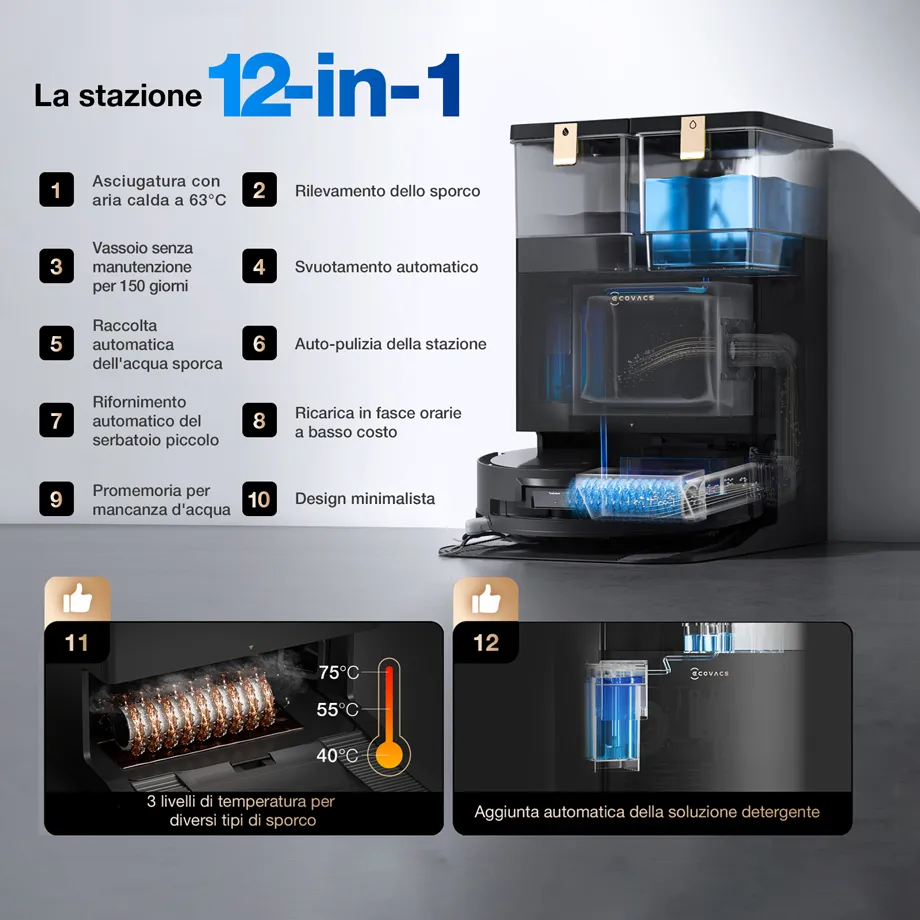 La stazione 12-in-1

1 Asciugatura con aria calda a 63°C

2 Rilevamento dello sporco

3 Vassoio senza manutenzione per 150 giorni

4 Svuotamento automatico

5 Raccolta automatica dell'acqua sporca

6 Auto-pulizia della stazione

7 Rifornimento automatico del serbatoio piccolo

8 Ricarica in fasce orarie a basso costo

9 Promemoria per mancanza d'acqua

10 Design minimalista

ECOVACS

11

75°C
55°C
40°C

3 livelli di temperatura per diversi tipi di sporco

12

ECOVACS

Aggiunta automatica della soluzione detergente