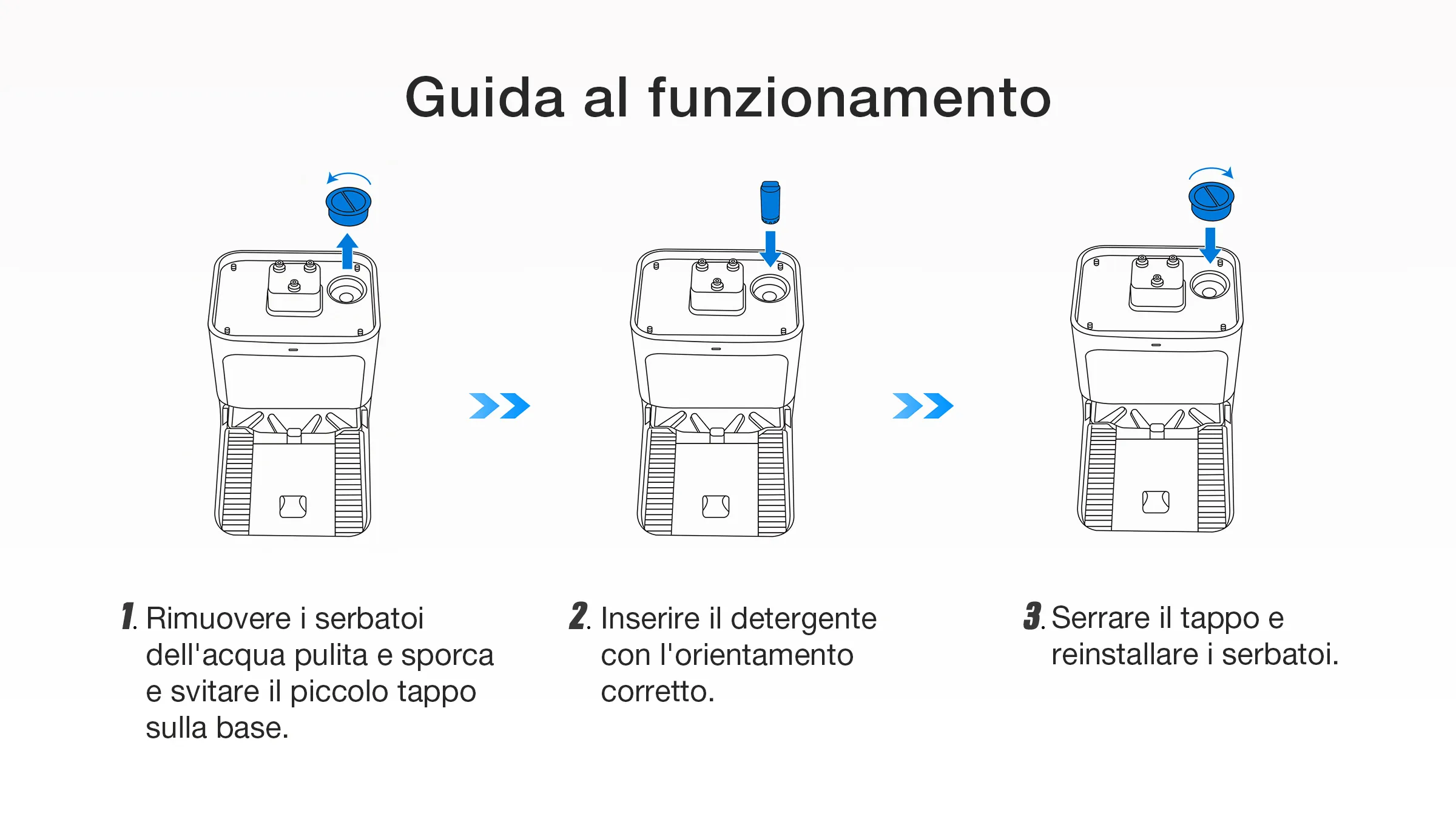 Guida al funzionamento

1. Rimuovere i serbatoi dell'acqua pulita e sporca e svitare il piccolo tappo sulla base.

2. Inserire il detergente con l'orientamento corretto.

3. Serrare il tappo e reinstallare i serbatoi.