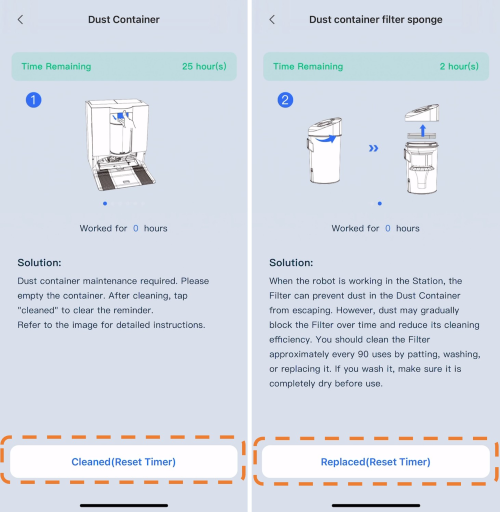 Dust Container

Time Remaining 25 hour(s)

1

Worked for 0 hours

Solution:

Dust container maintenance required. Please empty the container. After cleaning, tap "cleaned" to clear the reminder.
Refer to the image for detailed instructions.

Cleaned(Reset Timer)

Dust container filter sponge

Time Remaining 2 hour(s)

2

Worked for 0 hours

Solution:

When the robot is working in the Station, the Filter can prevent dust in the Dust Container from escaping. However, dust may gradually block the Filter over time and reduce its cleaning efficiency. You should clean the Filter approximately every 90 uses by patting, washing, or replacing it. If you wash it, make sure it is completely dry before use.

Replaced(Reset Timer)