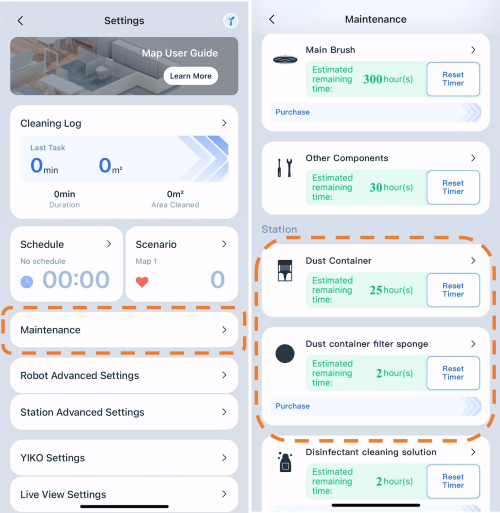 Settings

Map User Guide

Learn More

Cleaning Log

Last Task

0min 0m²

0min
Duration

0m²
Area Cleaned

Schedule
No schedule
00:00

Scenario
Map 1
0

Maintenance

Robot Advanced Settings

Station Advanced Settings

YIKO Settings

Live View Settings

Maintenance

Main Brush
Estimated remaining time: 300 hour(s)
Reset Timer
Purchase

Other Components
Estimated remaining time: 30 hour(s)
Reset Timer

Station

Dust Container
Estimated remaining time: 25 hour(s)
Reset Timer

Dust container filter sponge
Estimated remaining time: 2 hour(s)
Reset Timer
Purchase

Disinfectant cleaning solution
Estimated remaining time: 2 hour(s)
Reset Timer