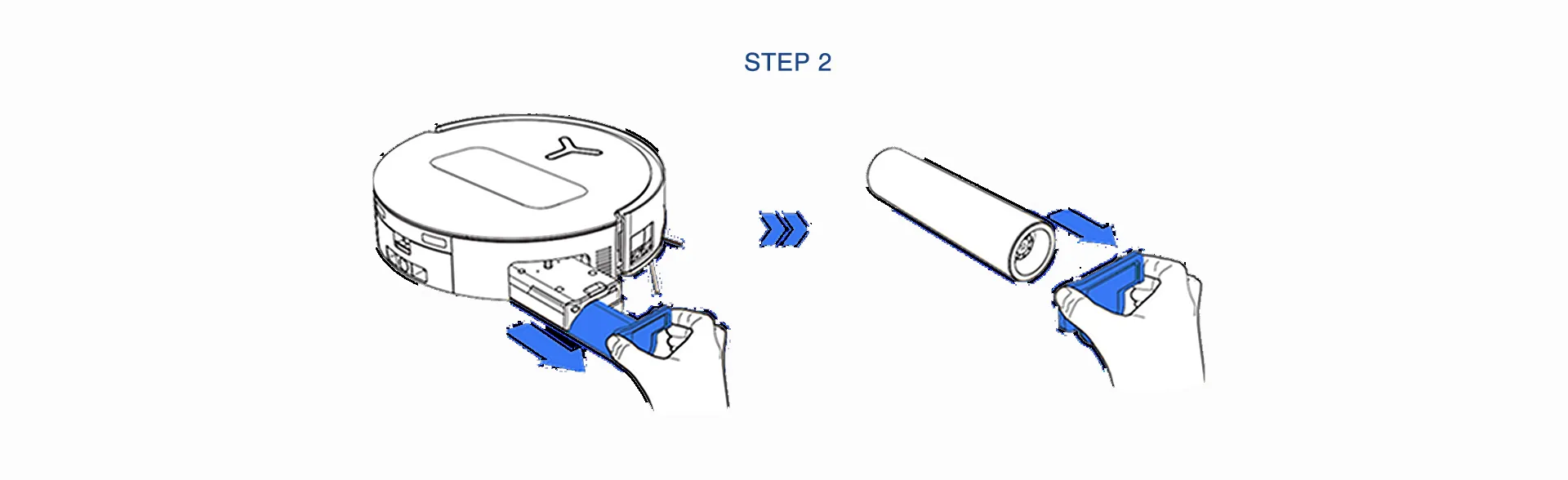 STEP 2