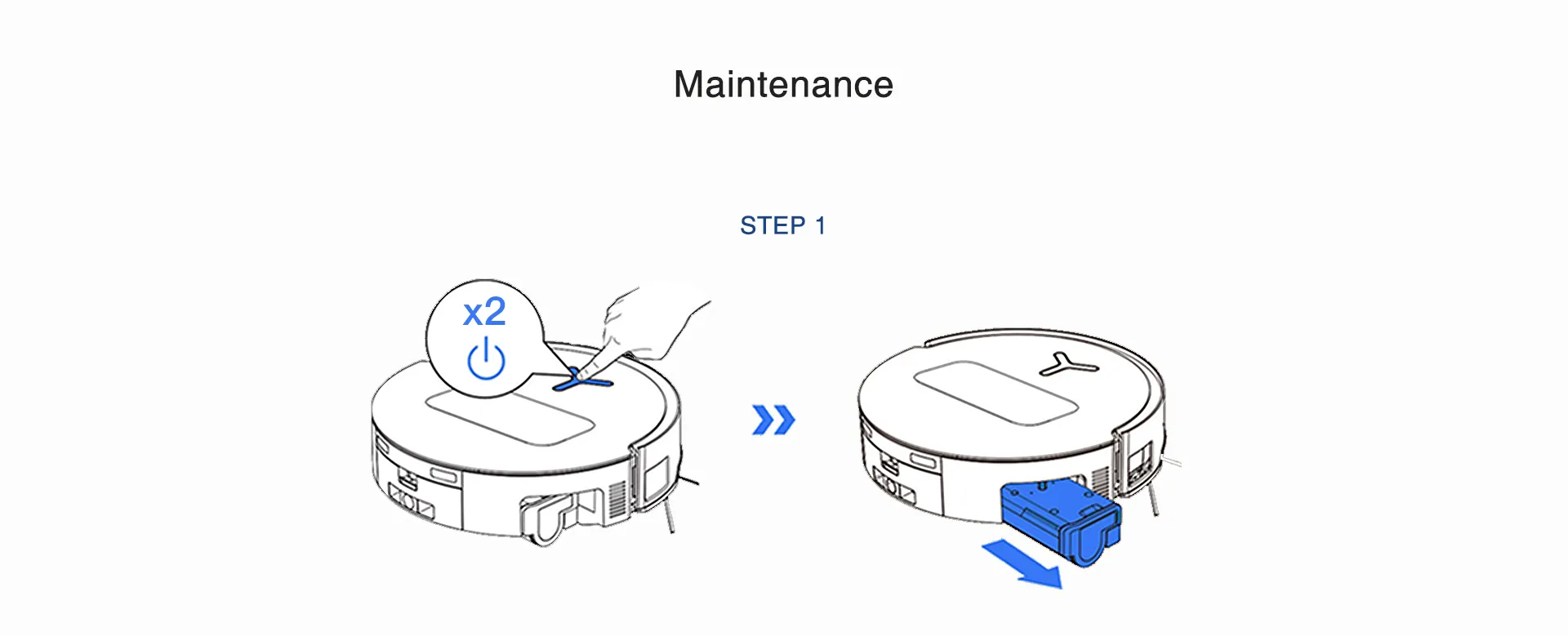 Maintenance

STEP 1

x2