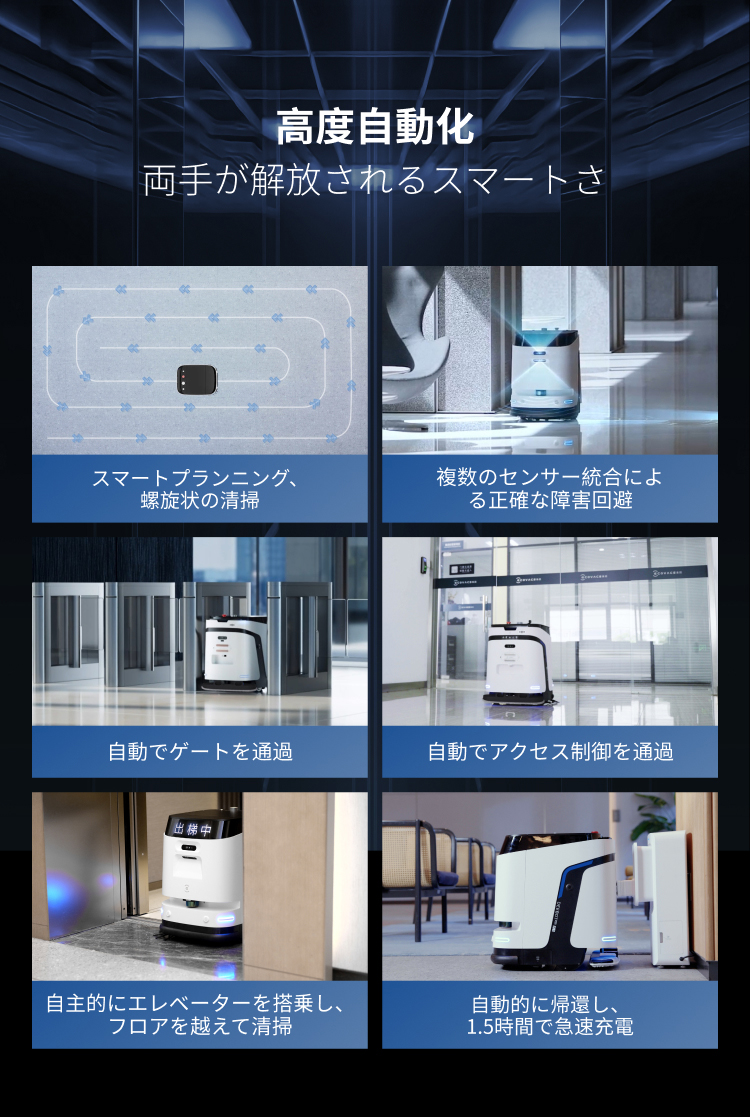 高度自動化
両手が解放されるスマートさ

スマートプランニング、螺旋状の清掃

複数のセンサー統合による正確な障害回避

自動でゲートを通過

自動でアクセス制御を通過

出梯中

自主的にエレベーターを搭乗し、フロアを越えて清掃

自動的に帰還し、1.5時間で急速充電